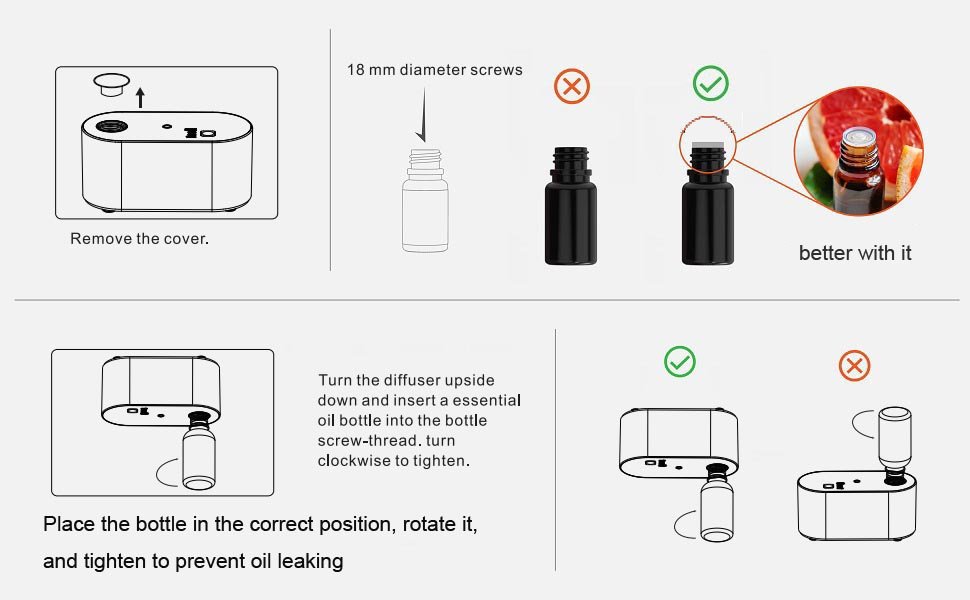 Remove the cover.

18 mm diameter screws

better with it

Turn the diffuser upside down and insert a essential oil bottle into the bottle screw-thread. turn clockwise to tighten.

Place the bottle in the correct position, rotate it, and tighten to prevent oil leaking