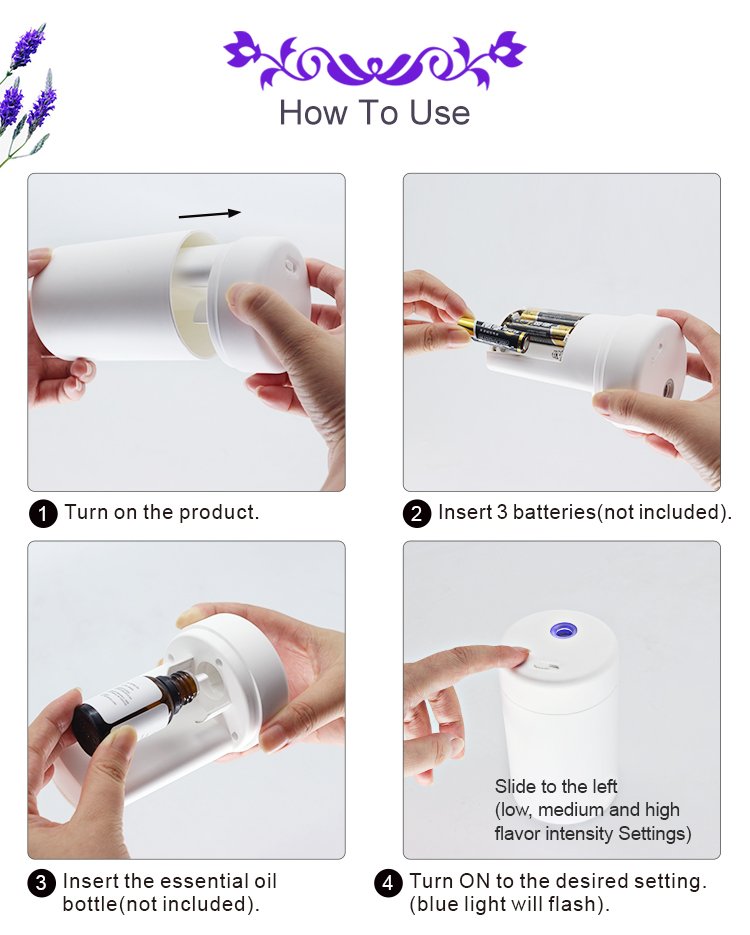 How To Use

1 Turn on the product.

2 Insert 3 batteries(not included).

3 Insert the essential oil bottle(not included).

Slide to the left (low, medium and high flavor intensity Settings)

4 Turn ON to the desired setting. (blue light will flash).