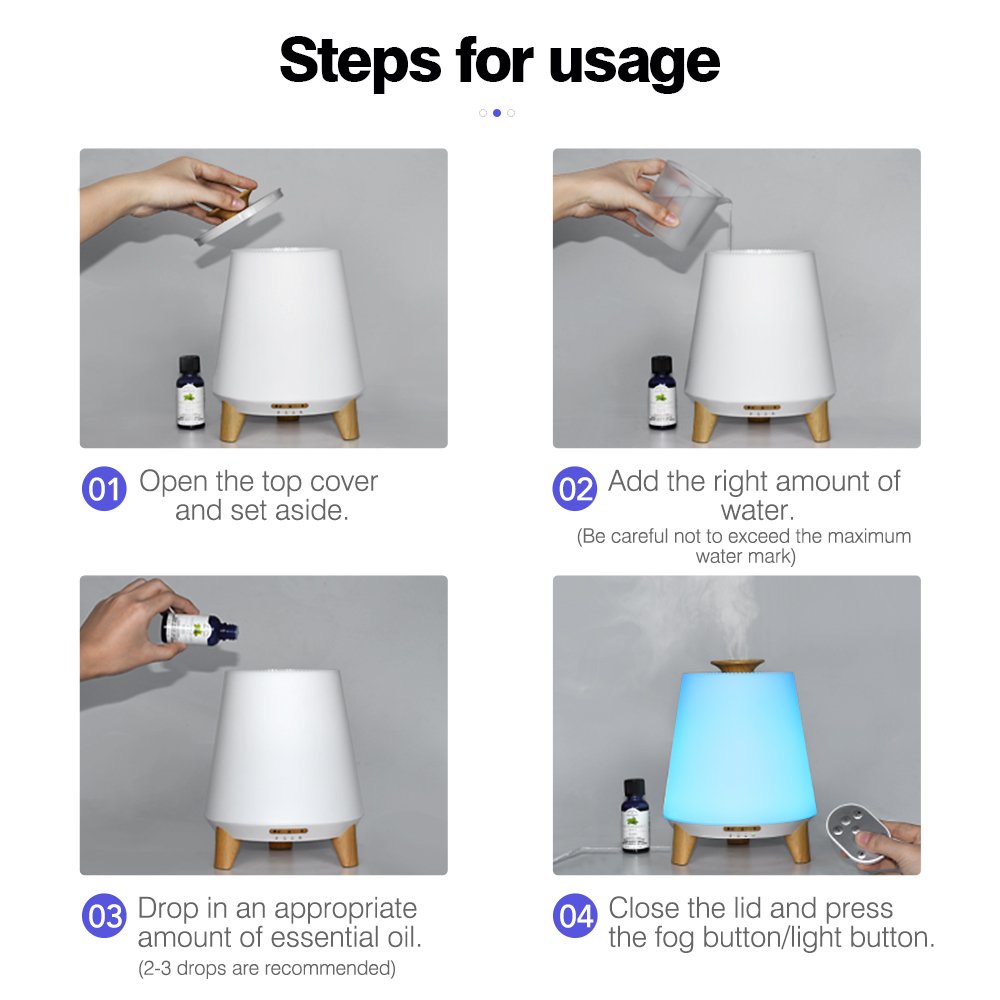 Steps for usage

01 Open the top cover and set aside.

02 Add the right amount of water.
(Be careful not to exceed the maximum water mark)

03 Drop in an appropriate amount of essential oil.
(2-3 drops are recommended)

04 Close the lid and press the fog button/light button.