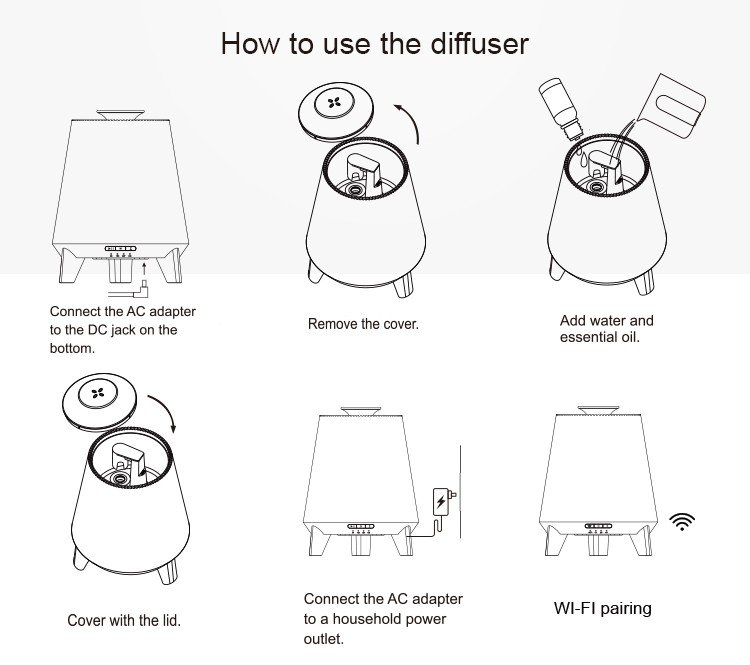 How to use the diffuser

Connect the AC adapter to the DC jack on the bottom.

Remove the cover.

Add water and essential oil.

Cover with the lid.

Connect the AC adapter to a household power outlet.

WI-FI pairing